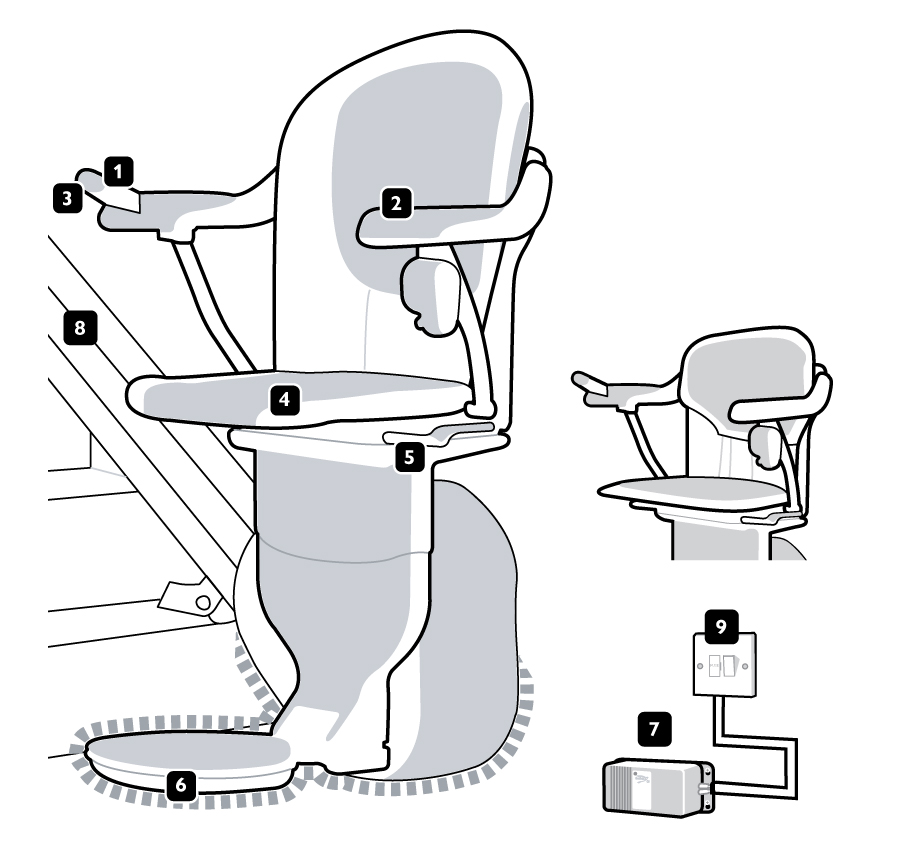 1
3
2
8
4
5
6
9
7